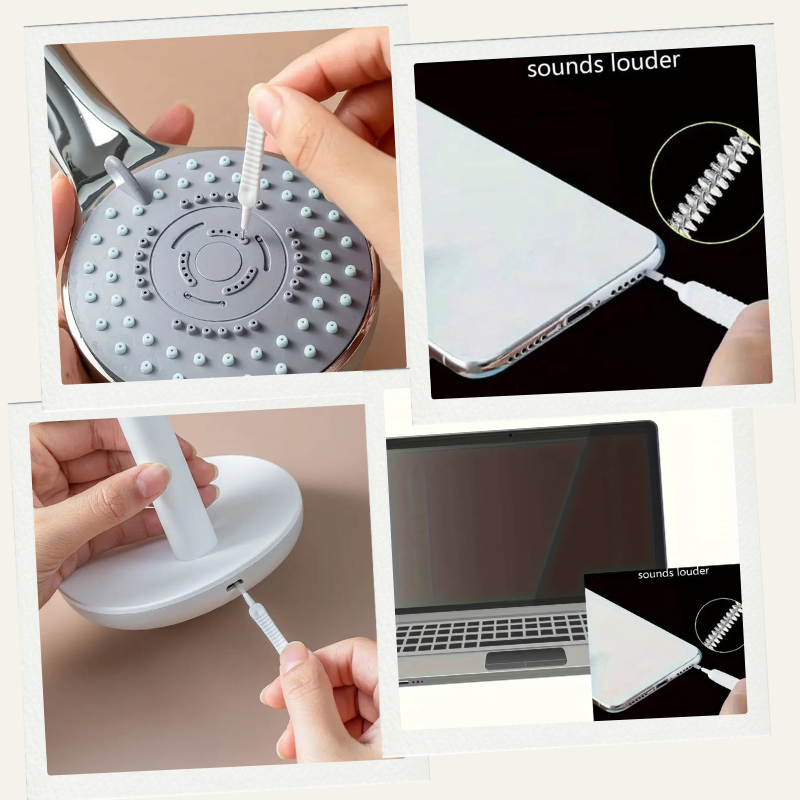 sounds louder

sounds louder