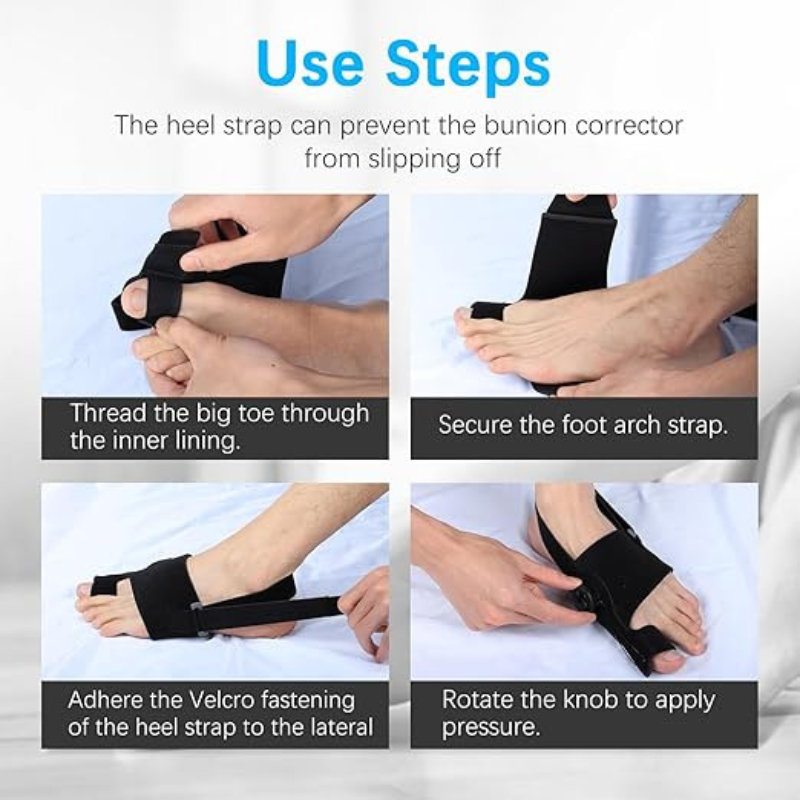 Use Steps

The heel strap can prevent the bunion corrector from slipping off

Thread the big toe through the inner lining.

Secure the foot arch strap.

Adhere the Velcro fastening of the heel strap to the lateral

Rotate the knob to apply pressure.